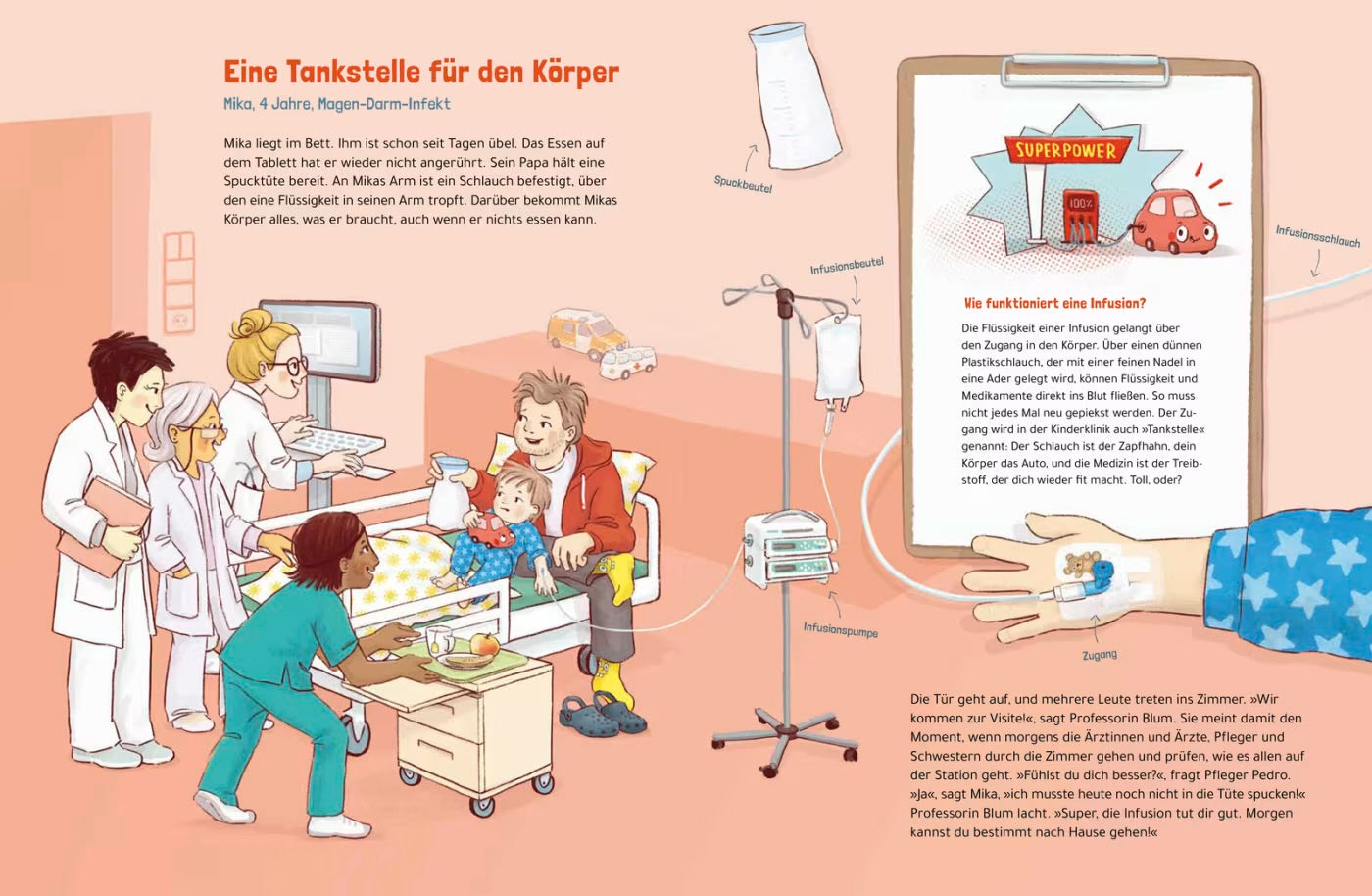 Eine Tankstelle für den Körper

Mika, 4 Jahre, Magen-Darm-Infekt

Mika liegt im Bett. Ihm ist schon seit Tagen übel. Das Essen auf dem Tablett hat er wieder nicht angerührt. Sein Papa hält eine Spucktüte bereit. An Mikas Arm ist ein Schlauch befestigt, über den eine Flüssigkeit in seinen Arm tropft. Darüber bekommt Mikas Körper alles, was er braucht, auch wenn er nichts essen kann.

Spuckbeutel

Infusionsbeutel

Infusionspumpe

SUPERPOWER

100%

Infusionsschlauch

Wie funktioniert eine Infusion?

Die Flüssigkeit einer Infusion gelangt über den Zugang in den Körper. Über einen dünnen Plastikschlauch, der mit einer feinen Nadel in eine Ader gelegt wird, können Flüssigkeit und Medikamente direkt ins Blut fließen. So muss nicht jedes Mal neu gepiekst werden. Der Zugang wird in der Kinderklinik auch »Tankstelle« genannt: Der Schlauch ist der Zapfhahn, dein Körper das Auto, und die Medizin ist der Treibstoff, der dich wieder fit macht. Toll, oder?

Zugang

Die Tür geht auf, und mehrere Leute treten ins Zimmer. »Wir kommen zur Visite!«, sagt Professorin Blum. Sie meint damit den Moment, wenn morgens die Ärztinnen und Ärzte, Pfleger und Schwestern durch die Zimmer gehen und prüfen, wie es allen auf der Station geht. »Fühlst du dich besser?«, fragt Pfleger Pedro. »Ja«, sagt Mika, »ich musste heute noch nicht in die Tüte spucken!« Professorin Blum lacht. »Super, die Infusion tut dir gut. Morgen kannst du bestimmt nach Hause gehen!«